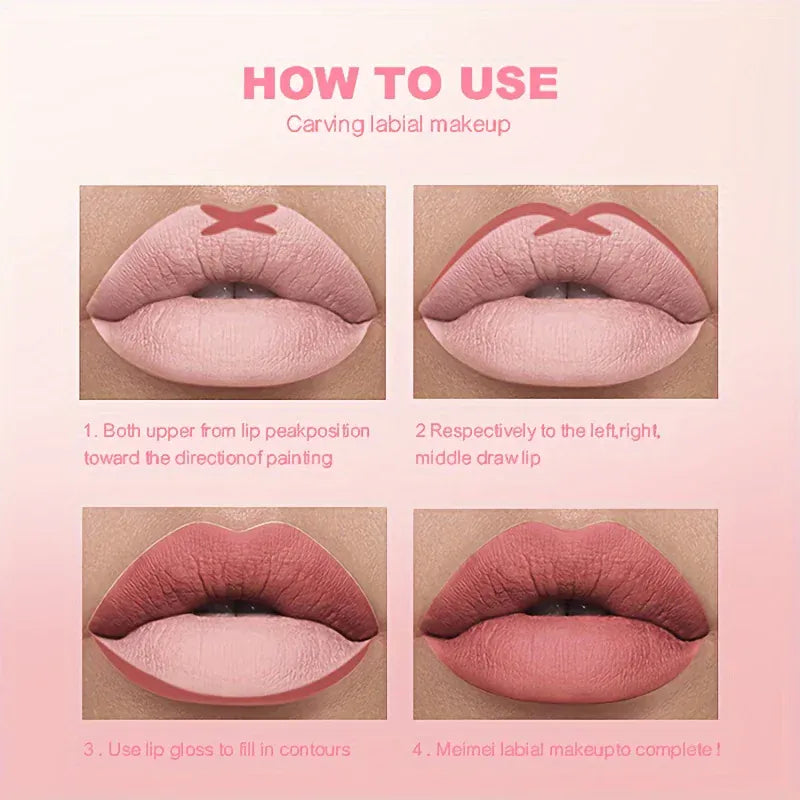 HOW TO USE
Carving labial makeup

1. Both upper from lip peakposition toward the directionof painting

2 Respectively to the left,right, middle draw lip

3 . Use lip gloss to fill in contours

4 . Meimei labial makeupto complete !