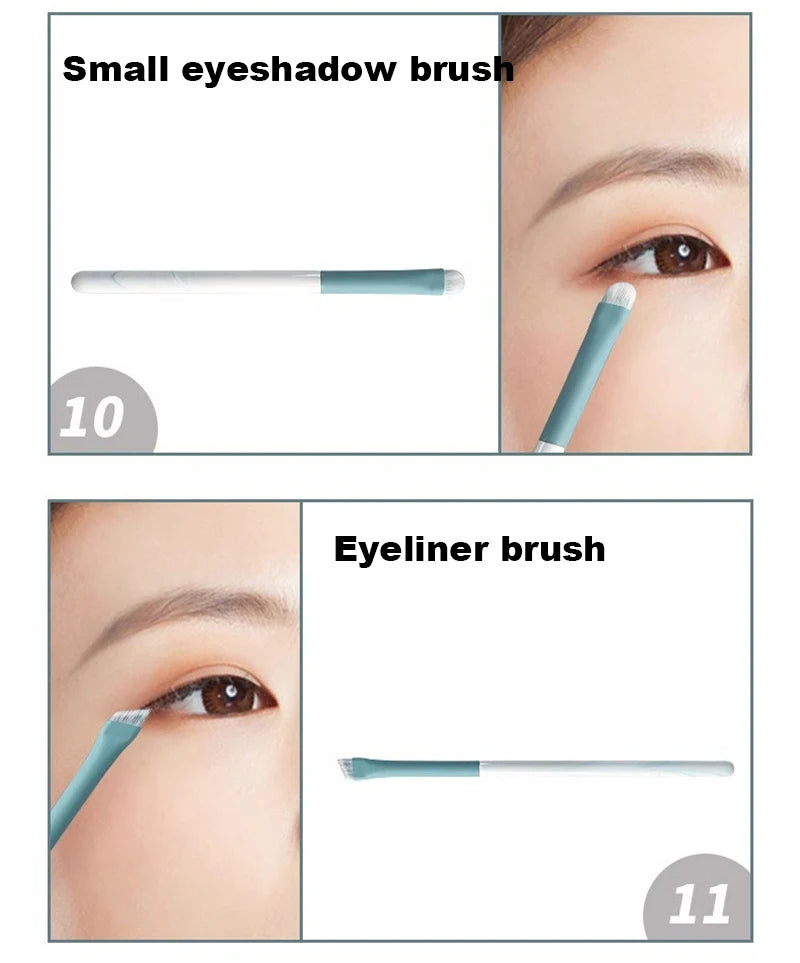 Small eyeshadow brush

10

Eyeliner brush

11