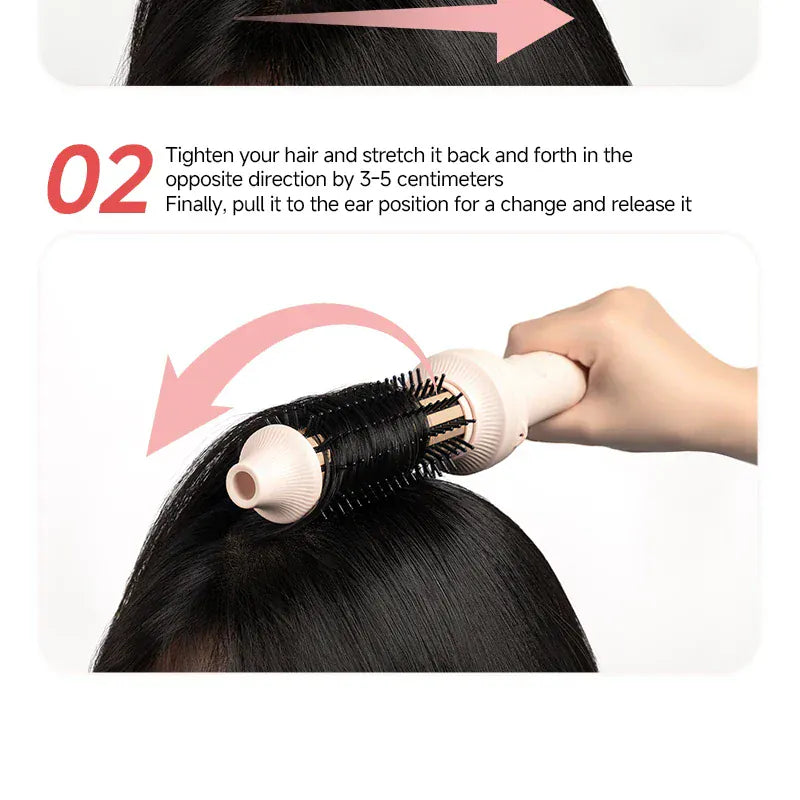 02 Tighten your hair and stretch it back and forth in the opposite direction by 3-5 centimeters
Finally, pull it to the ear position for a change and release it