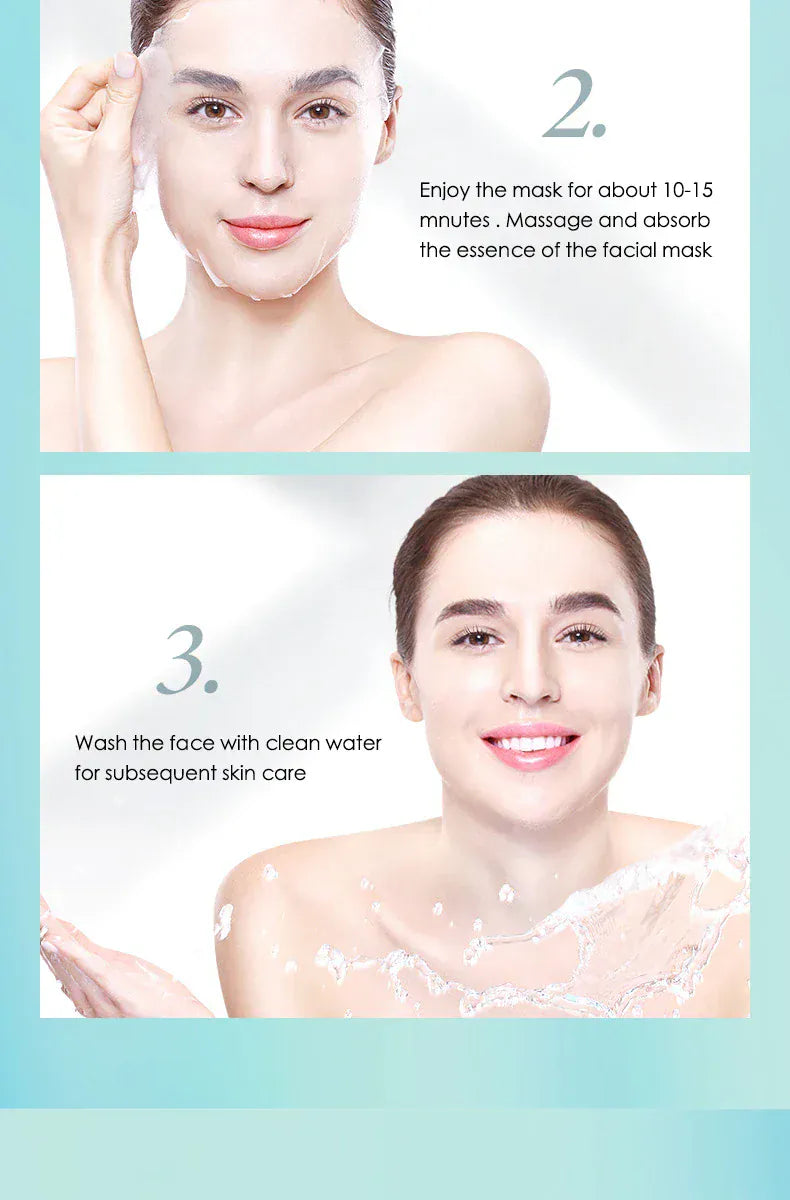 2.

Enjoy the mask for about 10-15 mnutes . Massage and absorb the essence of the facial mask

3.

Wash the face with clean water for subsequent skin care